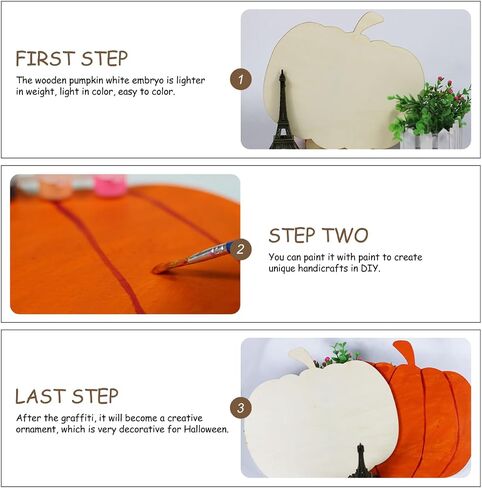 FIRST STEP

The wooden pumpkin white embryo is lighter in weight, light in color, easy to color.

1

2

STEP TWO

You can paint it with paint to create unique handicrafts in DIY.

LAST STEP

After the graffiti, it will become a creative ornament, which is very decorative for Halloween.

3