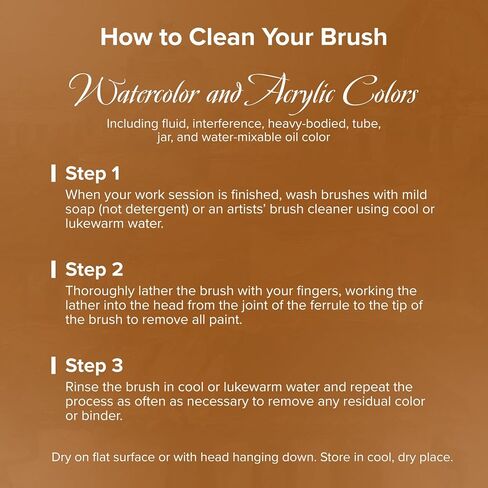 How to Clean Your Brush

Watercolor and Acrylic Colors

Including fluid, interference, heavy-bodied, tube, jar, and water-mixable oil color

Step 1

When your work session is finished, wash brushes with mild soap (not detergent) or an artists' brush cleaner using cool or lukewarm water.

Step 2

Thoroughly lather the brush with your fingers, working the lather into the head from the joint of the ferrule to the tip of the brush to remove all paint.

Step 3

Rinse the brush in cool or lukewarm water and repeat the process as often as necessary to remove any residual color or binder.

Dry on flat surface or with head hanging down. Store in cool, dry place.