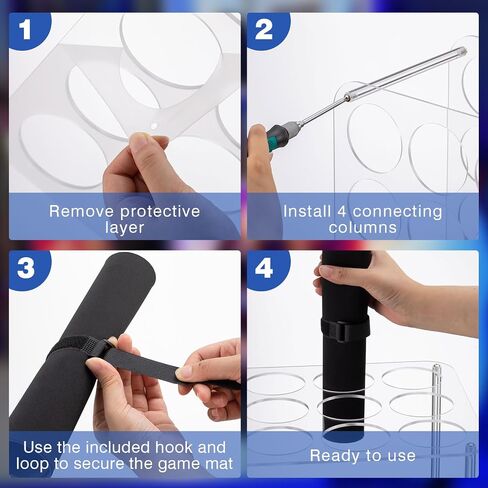 1

Remove protective layer

2

Install 4 connecting columns

3

Use the included hook and loop to secure the game mat

4

Ready to use