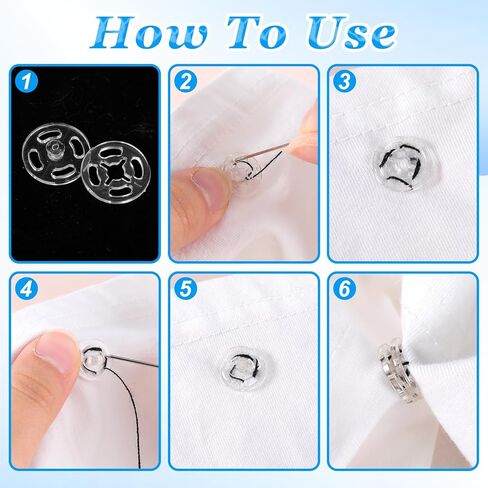 How To Use

1

2

3

4

5

6