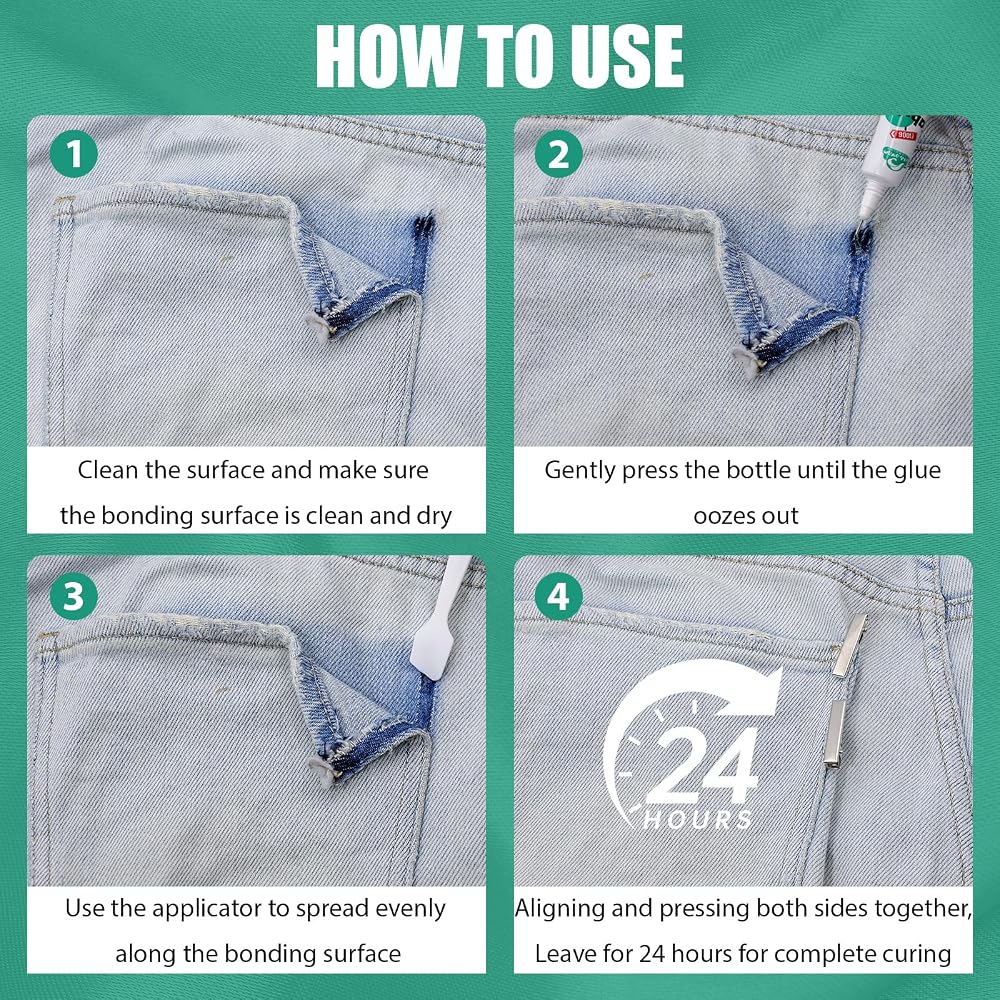 HOW TO USE

1

Clean the surface and make sure the bonding surface is clean and dry

2

Gently press the bottle until the glue oozes out

3

Use the applicator to spread evenly along the bonding surface

4

24 HOURS

Aligning and pressing both sides together, Leave for 24 hours for complete curing