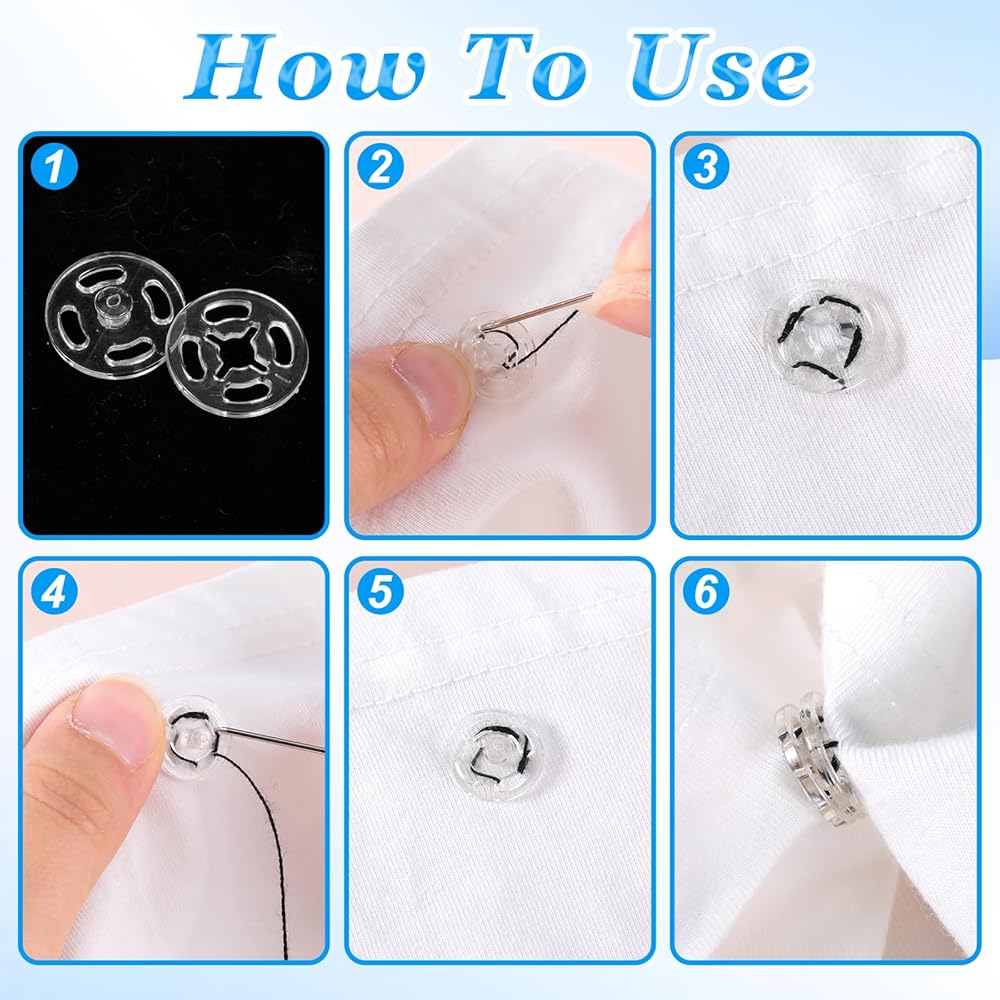 How To Use

1

2

3

4

5

6