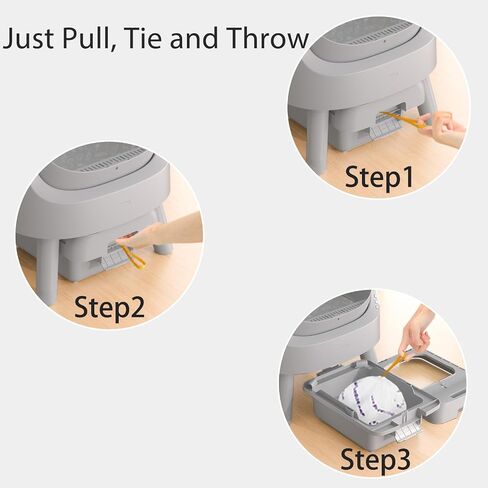 Just Pull, Tie and Throw

Step1

Step2

Step3