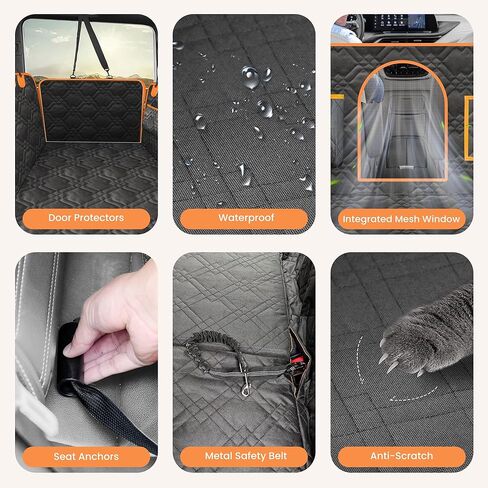 Door Protectors

Waterproof

Integrated Mesh Window

Seat Anchors

Metal Safety Belt

Anti-Scratch