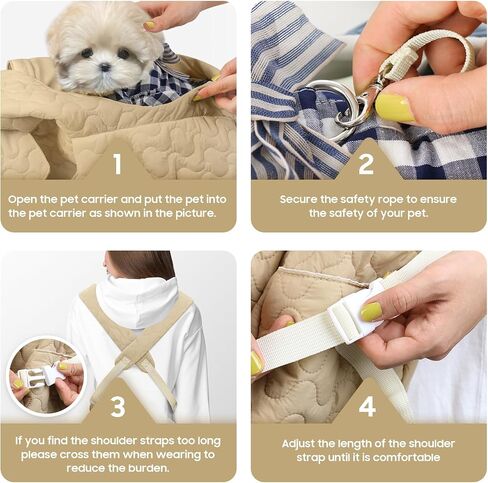 1

Open the pet carrier and put the pet into the pet carrier as shown in the picture.

2

Secure the safety rope to ensure the safety of your pet.

3

If you find the shoulder straps too long please cross them when wearing to reduce the burden.

4

Adjust the length of the shoulder strap until it is comfortable