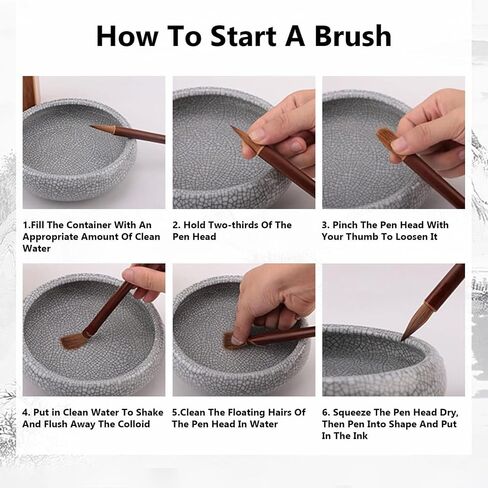 How To Start A Brush

1.Fill The Container With An Appropriate Amount Of Clean Water

2. Hold Two-thirds Of The Pen Head

3. Pinch The Pen Head With Your Thumb To Loosen It

4. Put in Clean Water To Shake And Flush Away The Colloid

5.Clean The Floating Hairs Of The Pen Head In Water

6. Squeeze The Pen Head Dry, Then Pen Into Shape And Put In The Ink