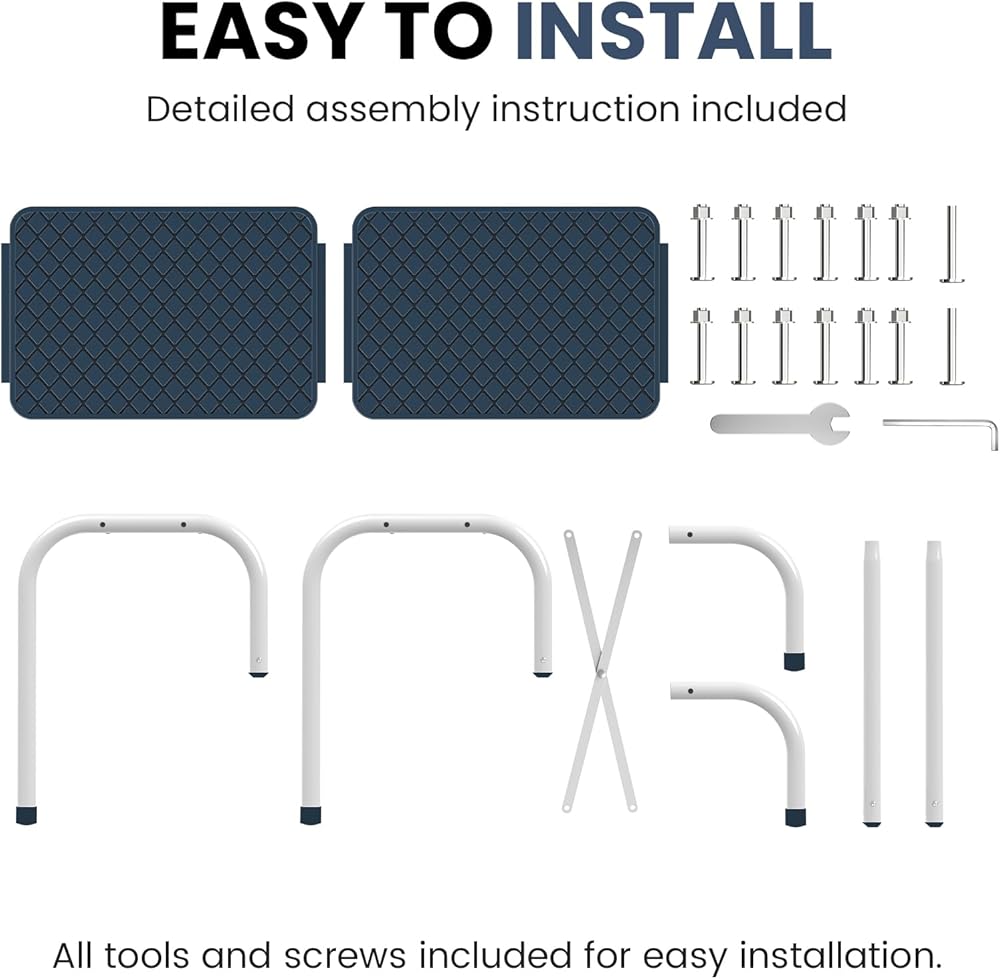 EASY TO INSTALL

Detailed assembly instruction included

All tools and screws included for easy installation.