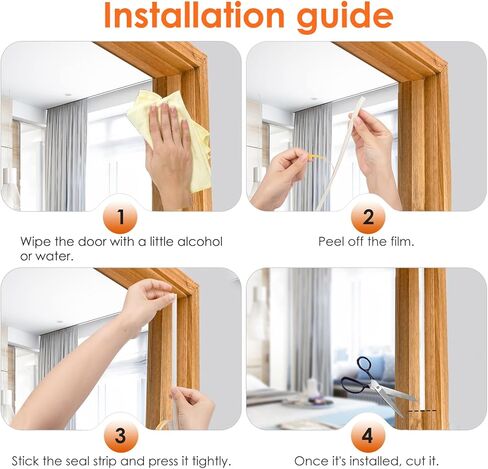 Installation guide

1

Wipe the door with a little alcohol or water.

2

Peel off the film.

3

Stick the seal strip and press it tightly.

4

Once it's installed, cut it.