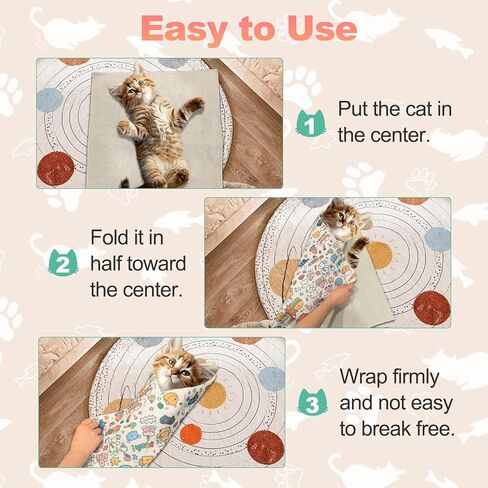 Easy to Use

1 Put the cat in the center.

2 Fold it in half toward the center.

3 Wrap firmly and not easy to break free.