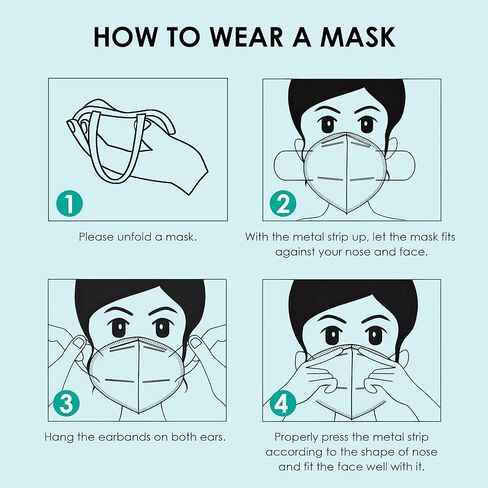 HOW TO WEAR A MASK

1

Please unfold a mask.

2

With the metal strip up, let the mask fits against your nose and face.

3

Hang the earbands on both ears.

4

Properly press the metal strip according to the shape of nose and fit the face well with it.