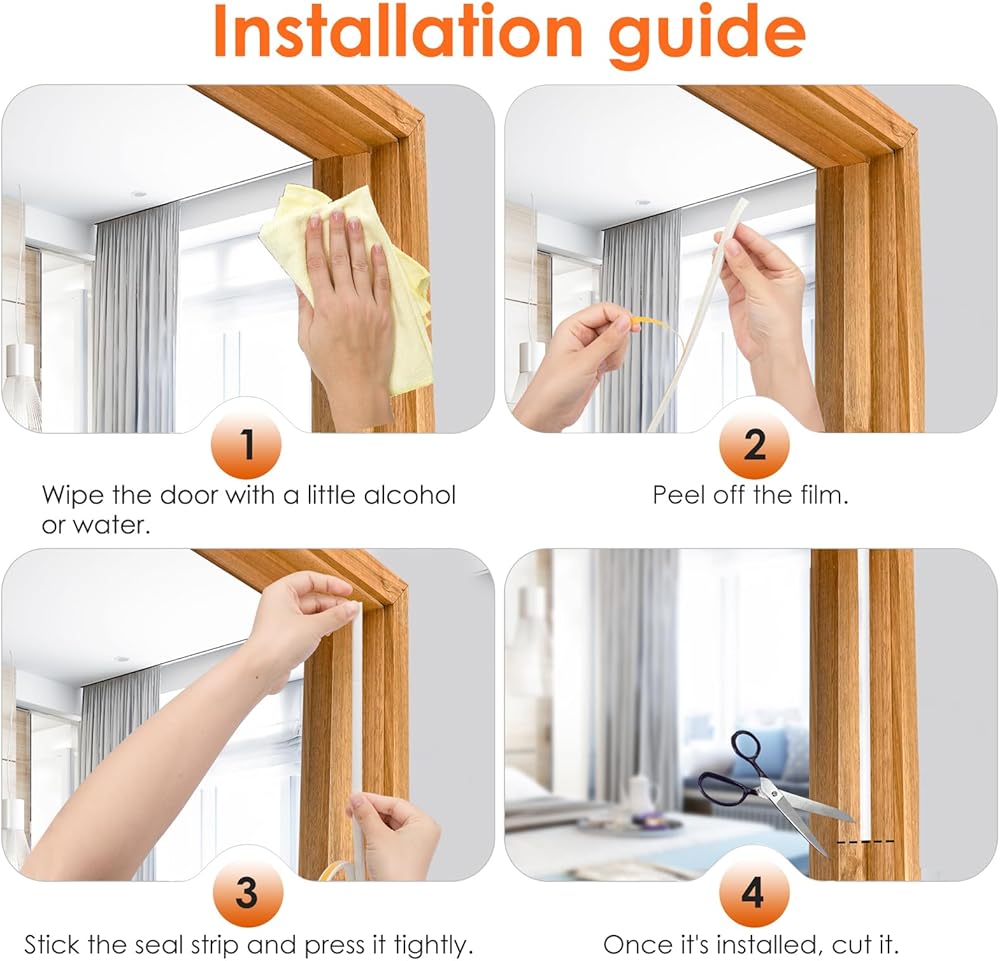 Installation guide

1

Wipe the door with a little alcohol or water.

2

Peel off the film.

3

Stick the seal strip and press it tightly.

4

Once it's installed, cut it.