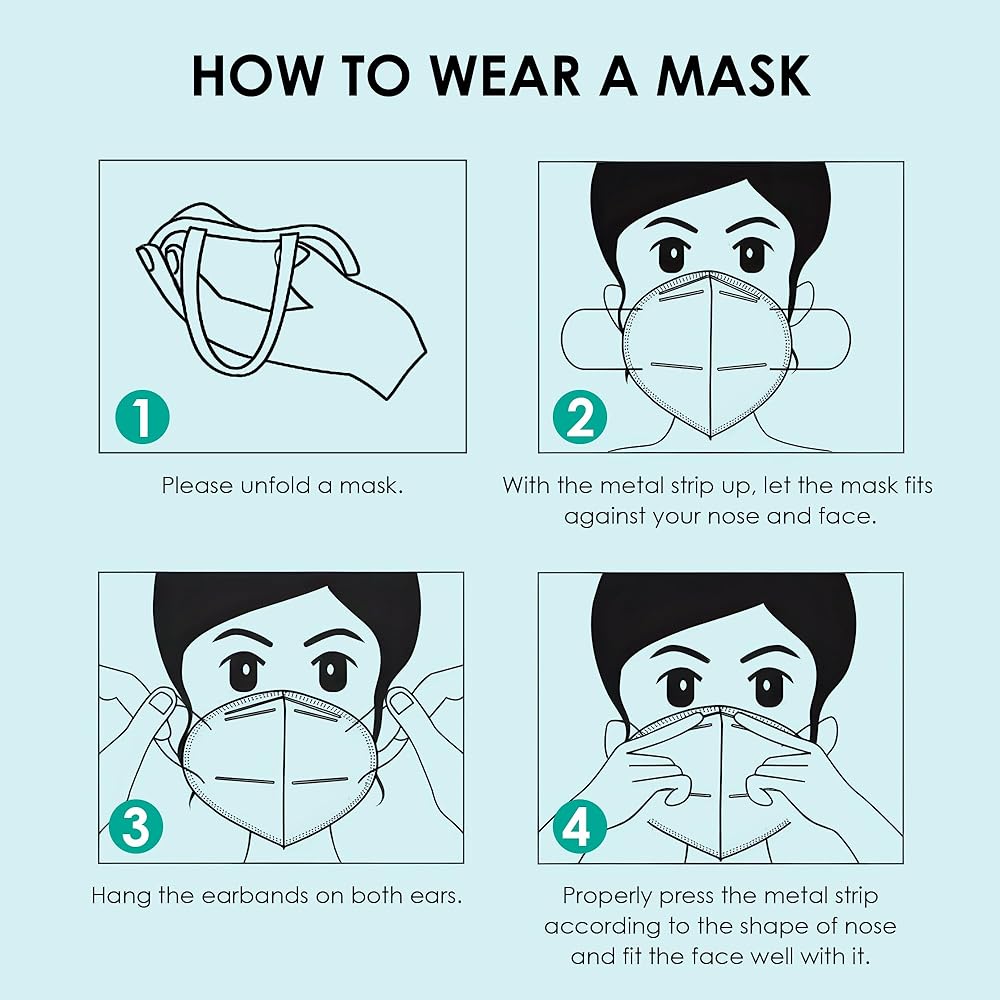 HOW TO WEAR A MASK

1

Please unfold a mask.

2

With the metal strip up, let the mask fits against your nose and face.

3

Hang the earbands on both ears.

4

Properly press the metal strip according to the shape of nose and fit the face well with it.