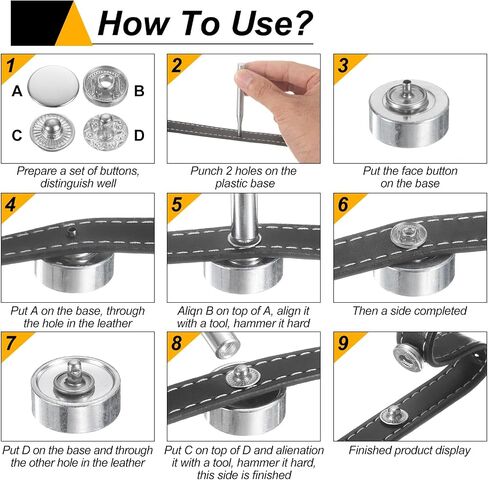 How To Use?

1

A B C D

Prepare a set of buttons, distinguish well

2

Punch 2 holes on the plastic base

3

Put the face button on the base

4

Put A on the base, through the hole in the leather

5

Align B on top of A, align it with a tool, hammer it hard

6

Then a side completed

7

Put D on the base and through the other hole in the leather

8

Put C on top of D and alienation it with a tool, hammer it hard, this side is finished

9

Finished product display