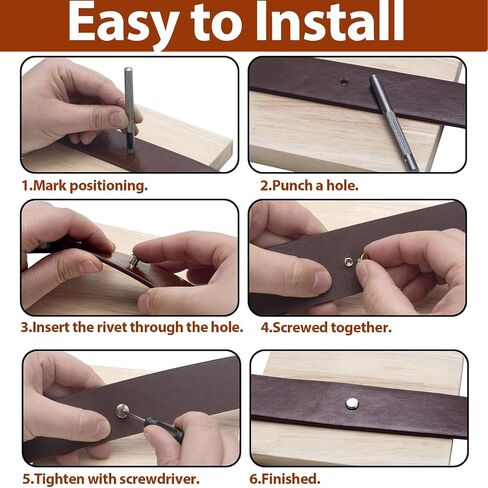 Easy to Install

1.Mark positioning.

2.Punch a hole.

3.Insert the rivet through the hole.

4.Screwed together.

5.Tighten with screwdriver.

6.Finished.