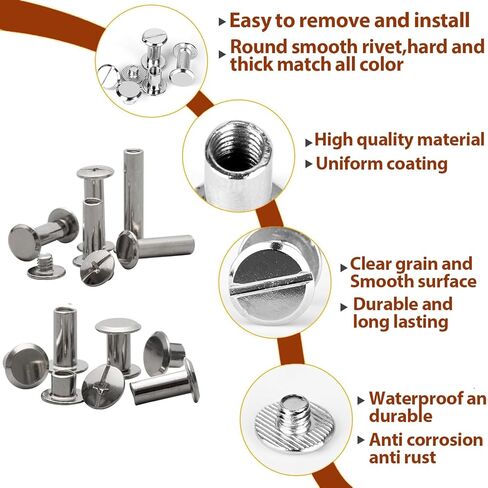 Easy to remove and install

Round smooth rivet,hard and thick match all color

High quality material

Uniform coating

Clear grain and Smooth surface

Durable and long lasting

Waterproof an durable

Anti corrosion anti rust