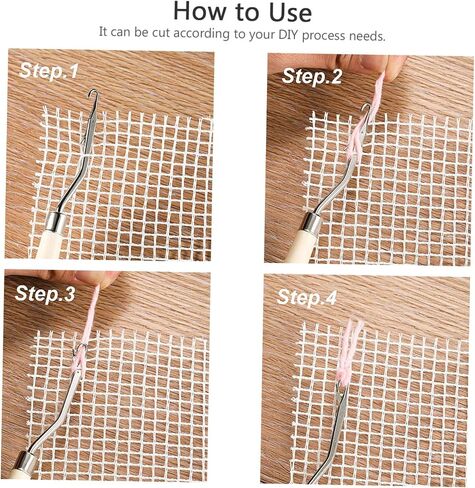 How to Use

It can be cut according to your DIY process needs.

Step.1

Step.2

Step.3

Step.4