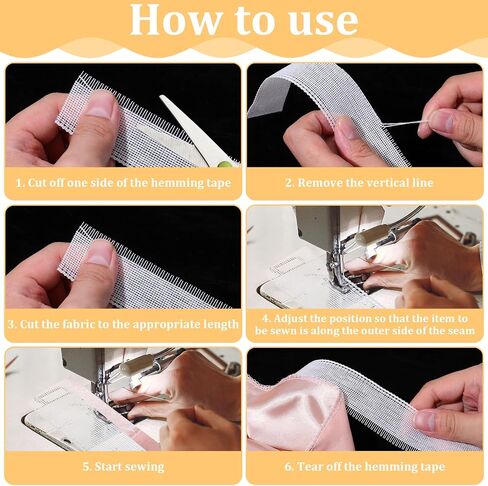 How to use

1. Cut off one side of the hemming tape

2. Remove the vertical line

3. Cut the fabric to the appropriate length

4. Adjust the position so that the item to be sewn is along the outer side of the seam

5. Start sewing

6. Tear off the hemming tape