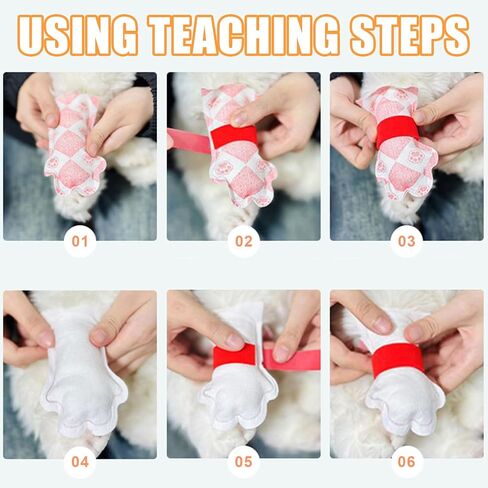 USING TEACHING STEPS

01

02

03

04

05

06