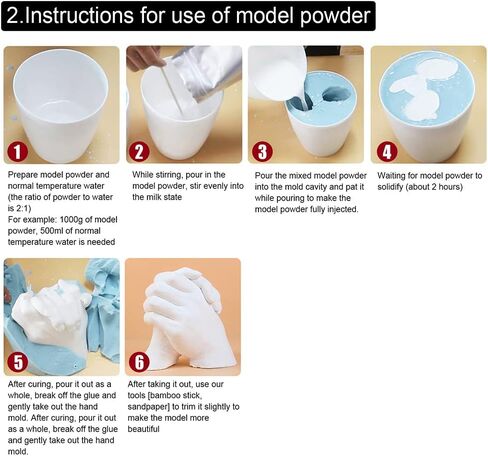 2.Instructions for use of model powder

1

Prepare model powder and normal temperature water (the ratio of powder to water is 2:1)
For example: 1000g of model powder, 500ml of normal temperature water is needed

2

While stirring, pour in the model powder, stir evenly into the milk state

3

Pour the mixed model powder into the mold cavity and pat it while pouring to make the model powder fully injected.

4

Waiting for model powder to solidify (about 2 hours)

5

After curing, pour it out as a whole, break off the glue and gently take out the hand mold. After curing, pour it out as a whole, break off the glue and gently take out the hand mold.

6

After taking it out, use our tools [bamboo stick, sandpaper] to trim it slightly to make the model more beautiful