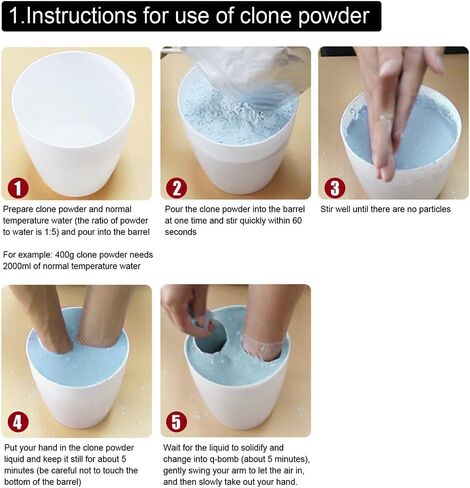 1.Instructions for use of clone powder

1

Prepare clone powder and normal temperature water (the ratio of powder to water is 1:5) and pour into the barrel

For example: 400g clone powder needs 2000ml of normal temperature water

2

Pour the clone powder into the barrel at one time and stir quickly within 60 seconds

3

Stir well until there are no particles

4

Put your hand in the clone powder liquid and keep it still for about 5 minutes (be careful not to touch the bottom of the barrel)

5

Wait for the liquid to solidify and change into q-bomb (about 5 minutes), gently swing your arm to let the air in, and then slowly take out your hand.