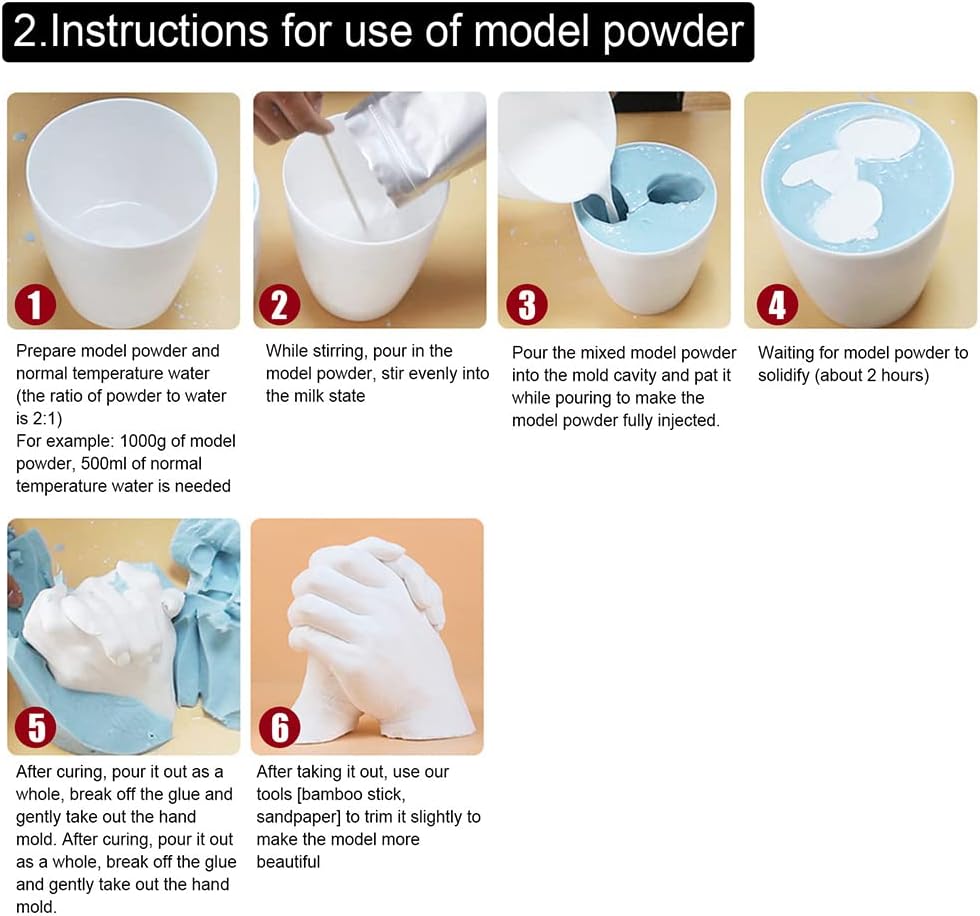 2.Instructions for use of model powder

1

Prepare model powder and normal temperature water (the ratio of powder to water is 2:1)
For example: 1000g of model powder, 500ml of normal temperature water is needed

2

While stirring, pour in the model powder, stir evenly into the milk state

3

Pour the mixed model powder into the mold cavity and pat it while pouring to make the model powder fully injected.

4

Waiting for model powder to solidify (about 2 hours)

5

After curing, pour it out as a whole, break off the glue and gently take out the hand mold. After curing, pour it out as a whole, break off the glue and gently take out the hand mold.

6

After taking it out, use our tools [bamboo stick, sandpaper] to trim it slightly to make the model more beautiful