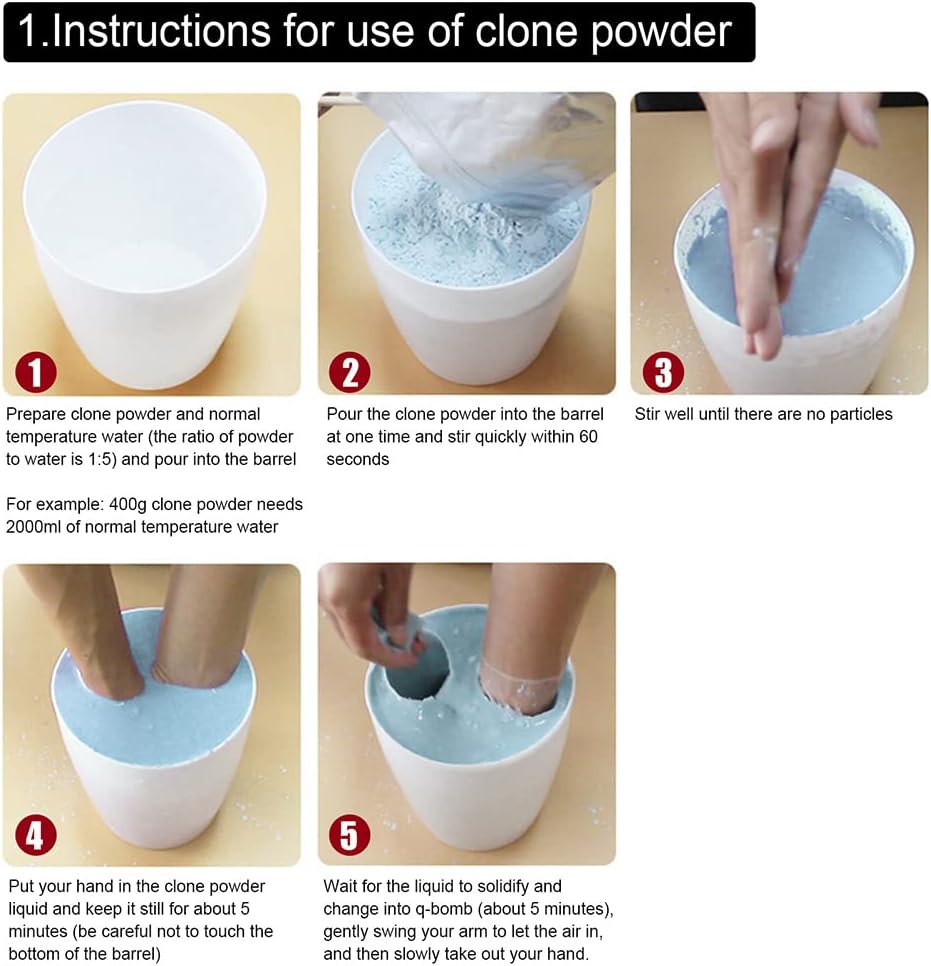 1.Instructions for use of clone powder

1

Prepare clone powder and normal temperature water (the ratio of powder to water is 1:5) and pour into the barrel

For example: 400g clone powder needs 2000ml of normal temperature water

2

Pour the clone powder into the barrel at one time and stir quickly within 60 seconds

3

Stir well until there are no particles

4

Put your hand in the clone powder liquid and keep it still for about 5 minutes (be careful not to touch the bottom of the barrel)

5

Wait for the liquid to solidify and change into q-bomb (about 5 minutes), gently swing your arm to let the air in, and then slowly take out your hand.