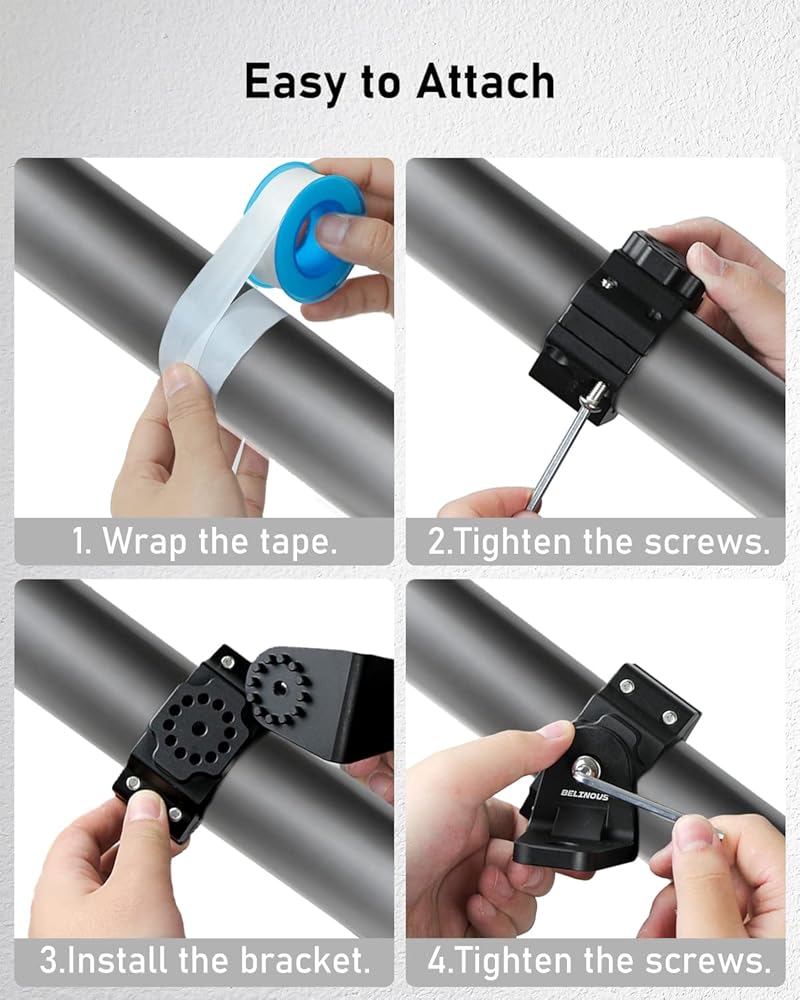 Easy to Attach

1. Wrap the tape.

2.Tighten the screws.

3.Install the bracket.

BELINOUS

4.Tighten the screws.