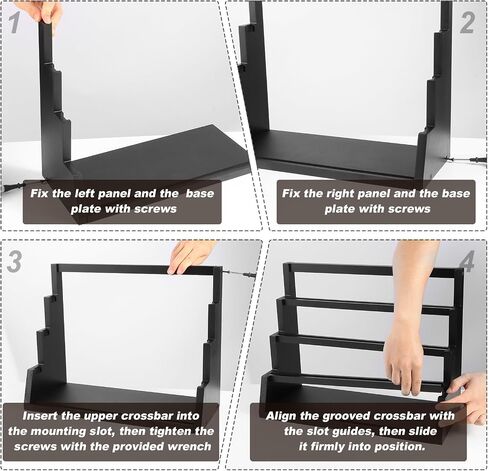 1

Fix the left panel and the base plate with screws

2

Fix the right panel and the base plate with screws

3

Insert the upper crossbar into the mounting slot, then tighten the screws with the provided wrench

4

Align the grooved crossbar with the slot guides, then slide it firmly into position.