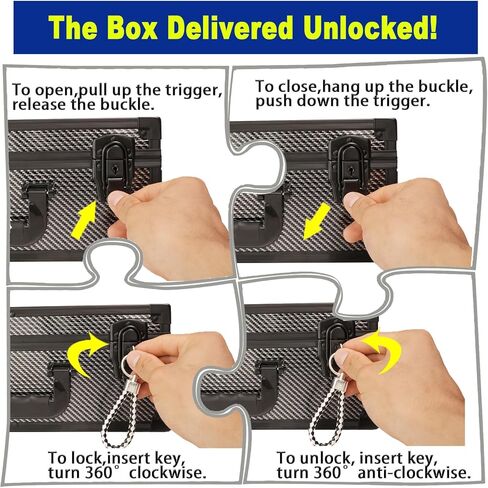 The Box Delivered Unlocked!

To open,pull up the trigger, release the buckle.

To close,hang up the buckle, push down the trigger.

To lock,insert key, turn 360° clockwise.

To unlock, insert key, turn 360° anti-clockwise.