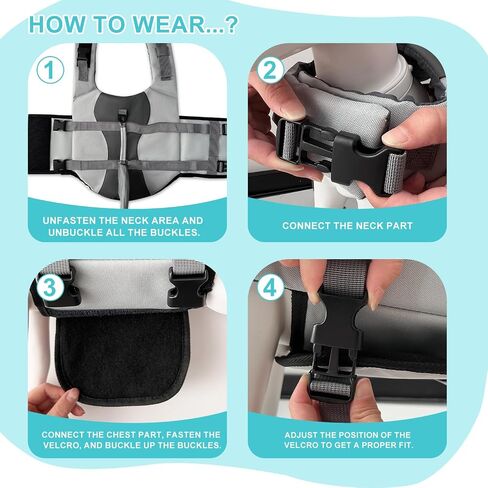 HOW TO WEAR...?

1

UNFASTEN THE NECK AREA AND UNBUCKLE ALL THE BUCKLES.

2

CONNECT THE NECK PART

3

CONNECT THE CHEST PART, FASTEN THE VELCRO, AND BUCKLE UP THE BUCKLES.

4

ADJUST THE POSITION OF THE VELCRO TO GET A PROPER FIT.