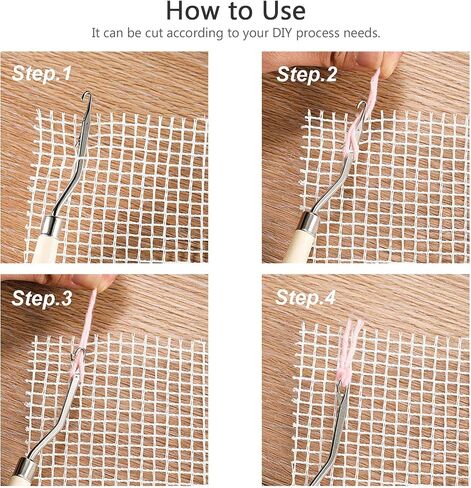 How to Use

It can be cut according to your DIY process needs.

Step.1

Step.2

Step.3

Step.4