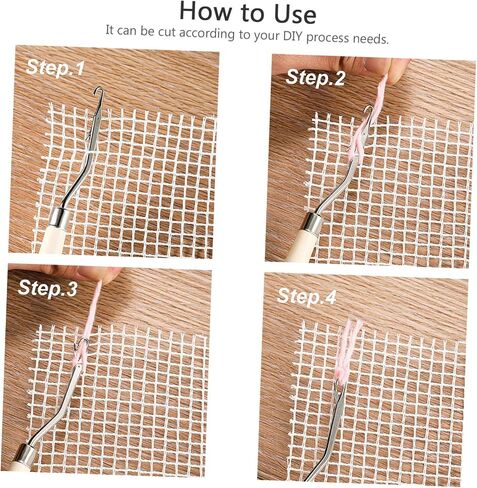 How to Use

It can be cut according to your DIY process needs.

Step.1

Step.2

Step.3

Step.4