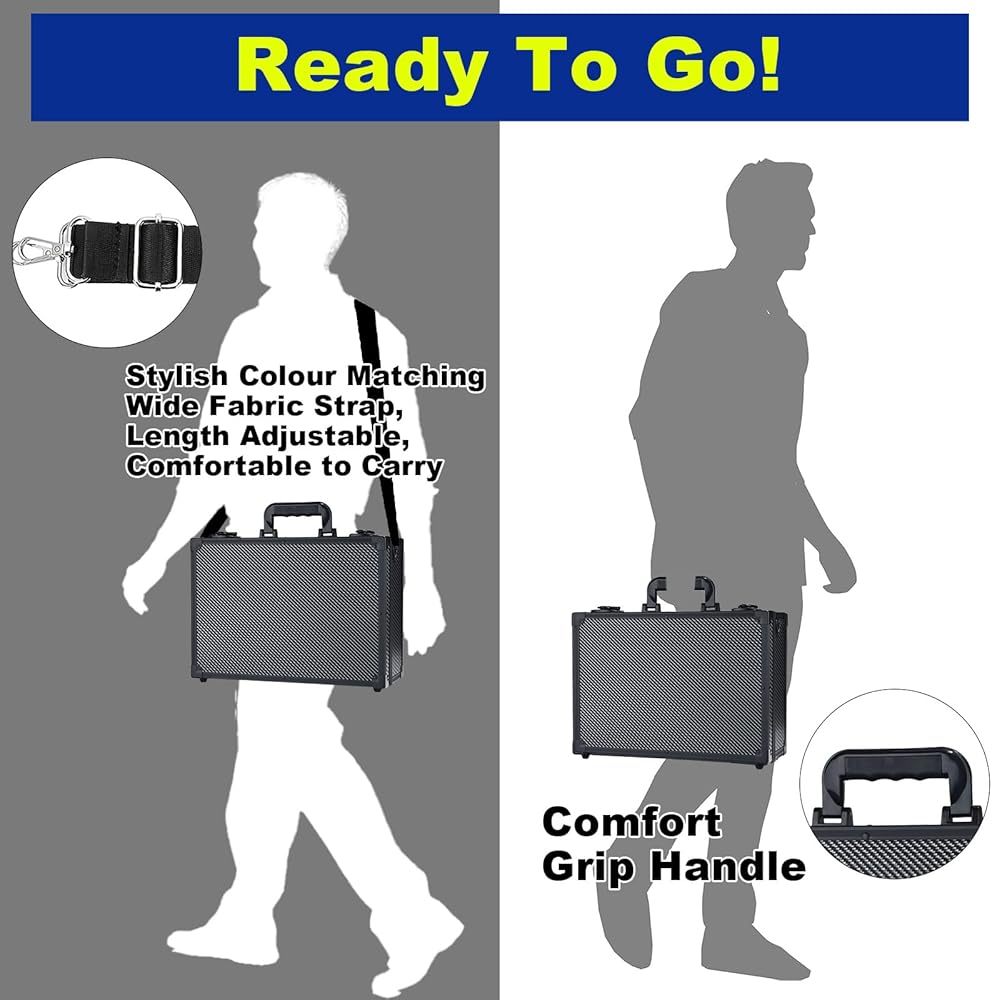 Ready To Go!

Stylish Colour Matching Wide Fabric Strap, Length Adjustable, Comfortable to Carry

Comfort Grip Handle