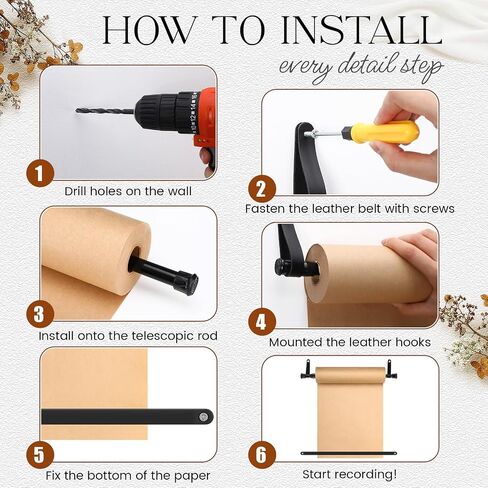 HOW TO INSTALL
every detail step

1
Drill holes on the wall

2
Fasten the leather belt with screws

3
Install onto the telescopic rod

4
Mounted the leather hooks

5
Fix the bottom of the paper

6
Start recording!