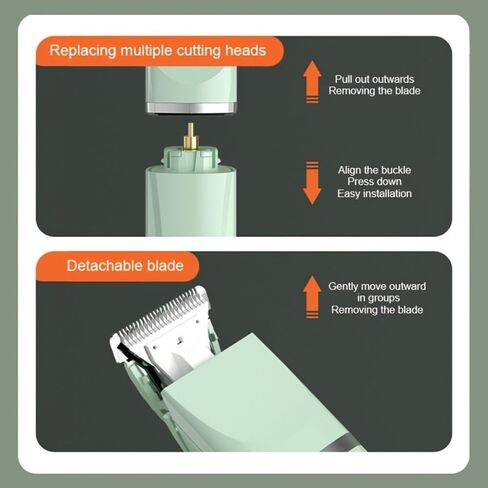 Replacing multiple cutting heads

Pull out outwards
Removing the blade

Align the buckle
Press down
Easy installation

Detachable blade

Gently move outward
in groups
Removing the blade