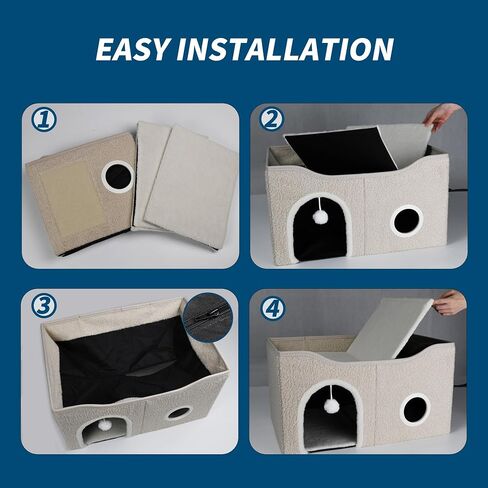 EASY INSTALLATION

①

②

③

④