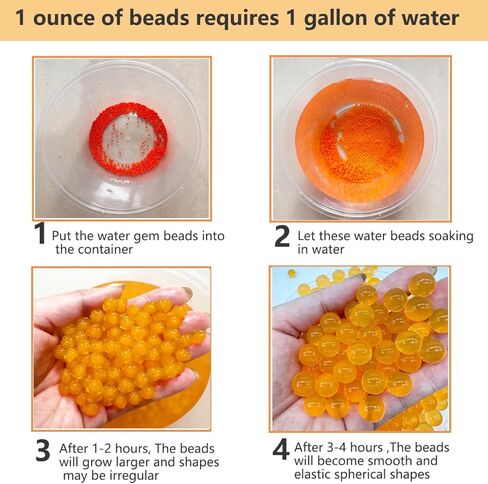 1 ounce of beads requires 1 gallon of water

1 Put the water gem beads into the container

2 Let these water beads soaking in water

3 After 1-2 hours, The beads will grow larger and shapes may be irregular

4 After 3-4 hours ,The beads will become smooth and elastic spherical shapes