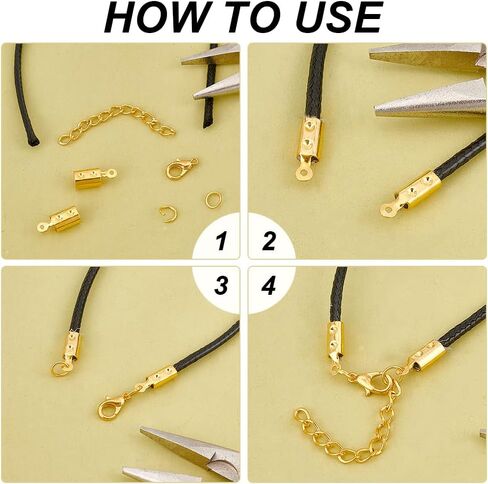 HOW TO USE

1

2

3

4