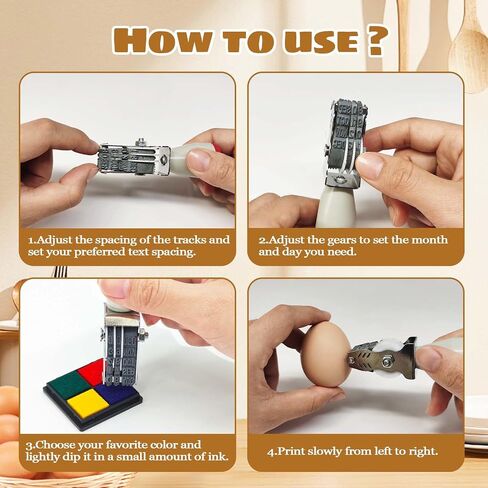 HOW TO USE ?

1.Adjust the spacing of the tracks and set your preferred text spacing.

2.Adjust the gears to set the month and day you need.

3.Choose your favorite color and lightly dip it in a small amount of ink.

4.Print slowly from left to right.