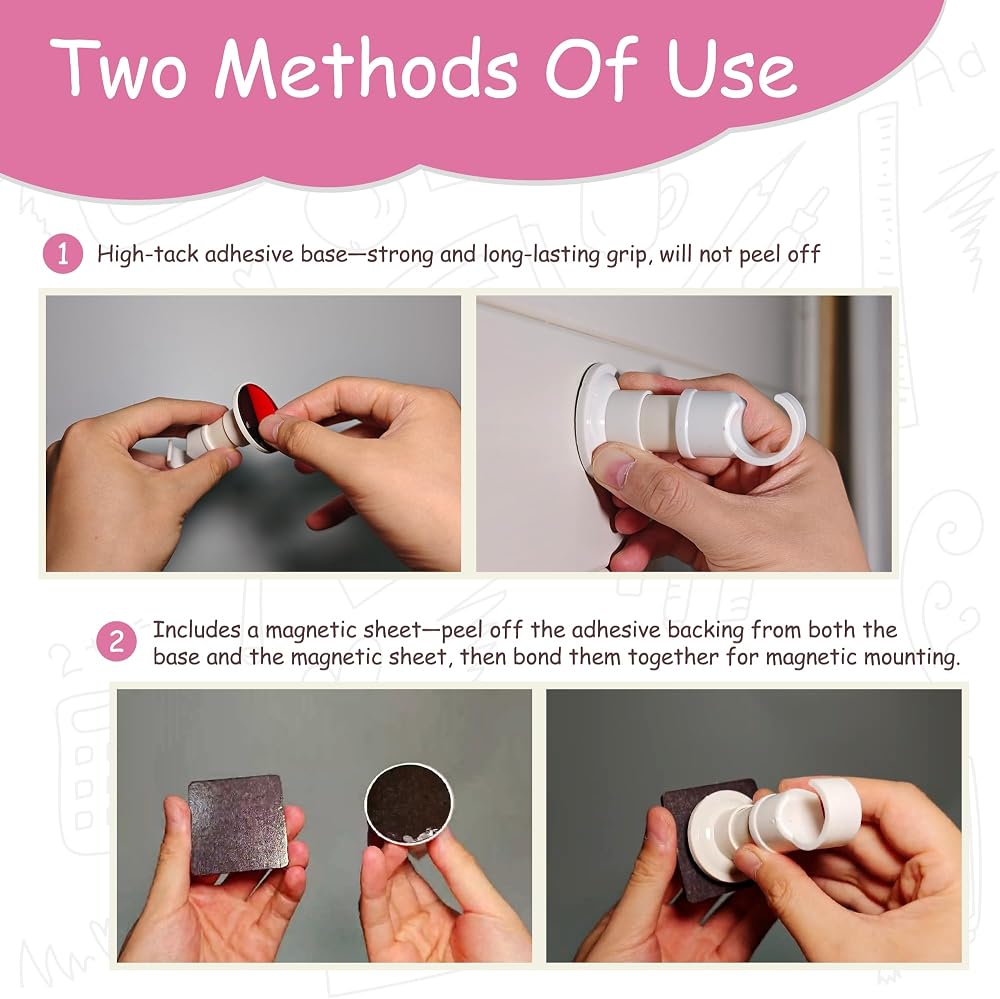 Two Methods Of Use

1 High-tack adhesive base—strong and long-lasting grip, will not peel off

2 Includes a magnetic sheet—peel off the adhesive backing from both the base and the magnetic sheet, then bond them together for magnetic mounting.