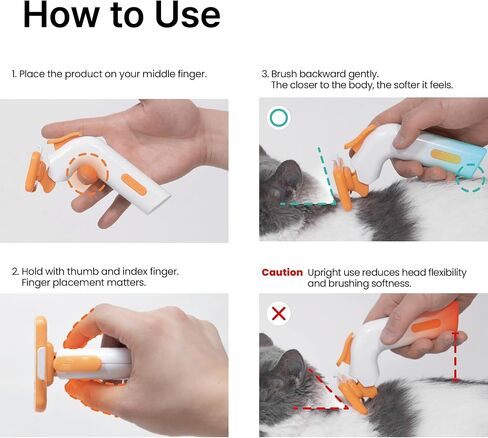 How to Use

1. Place the product on your middle finger.

2. Hold with thumb and index finger. Finger placement matters.

3. Brush backward gently. The closer to the body, the softer it feels.

Caution Upright use reduces head flexibility and brushing softness.