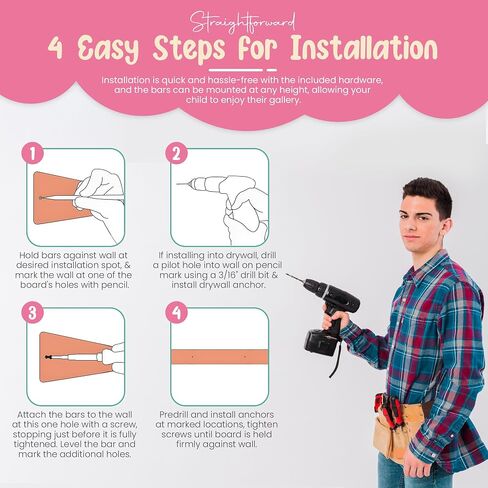 Straightforward

4 Easy Steps for Installation

Installation is quick and hassle-free with the included hardware, and the bars can be mounted at any height, allowing your child to enjoy their gallery.

1

Hold bars against wall at desired installation spot, & mark the wall at one of the board's holes with pencil.

2

If installing into drywall, drill a pilot hole into wall on pencil mark using a 3/16" drill bit & install drywall anchor.

3

Attach the bars to the wall at this one hole with a screw, stopping just before it is fully tightened. Level the bar and mark the additional holes.

4

Predrill and install anchors at marked locations, tighten screws until board is held firmly against wall.