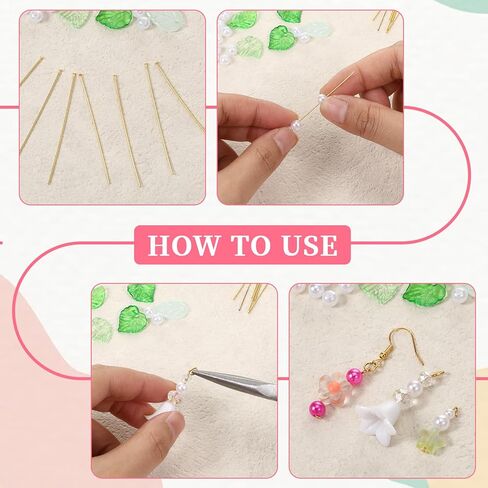 HOW TO USE