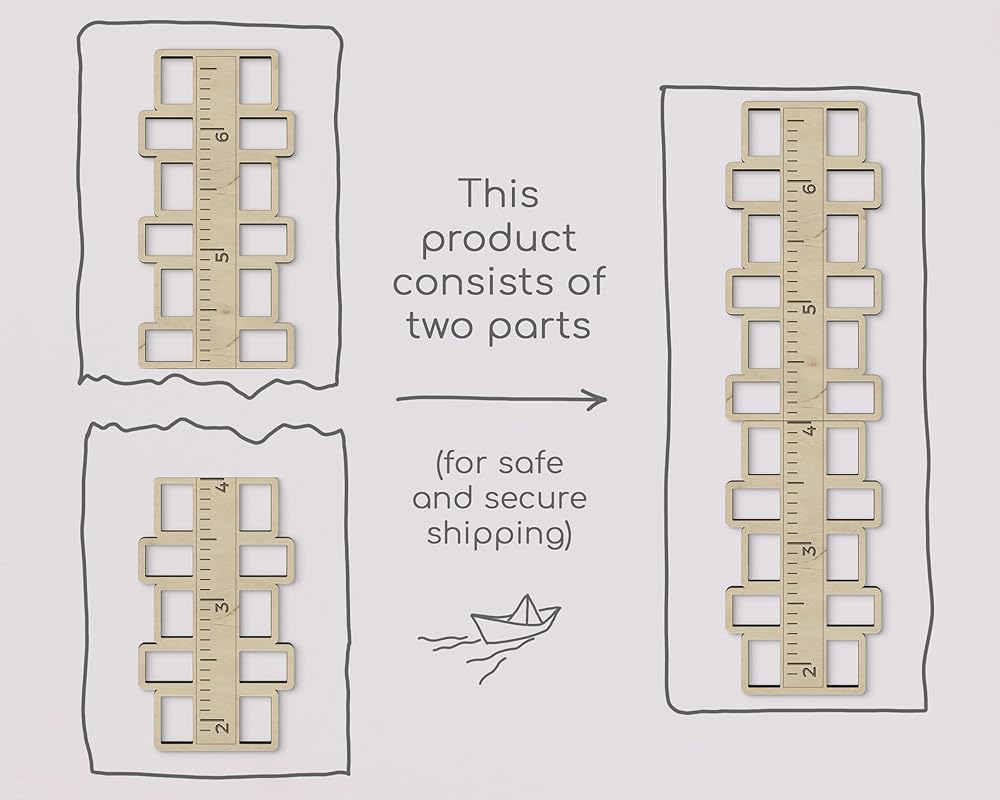 6
5

4
3
2

This product consists of two parts

(for safe and secure shipping)

6
5
4
3
2