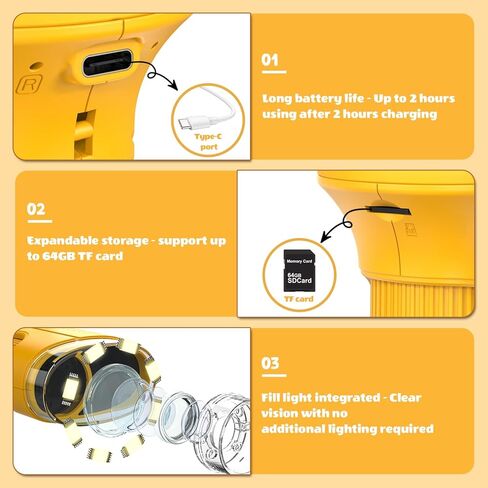 R

Type-C port

01

Long battery life - Up to 2 hours using after 2 hours charging

02

Expandable storage - support up to 64GB TF card

Memory Card
64GB
SDCard

TF card

03

Fill light integrated - Clear vision with no additional lighting required