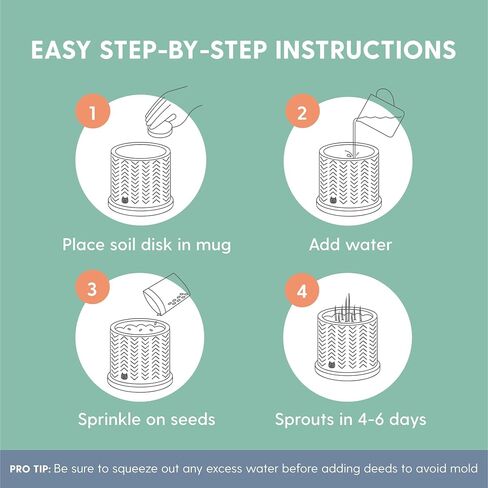 EASY STEP-BY-STEP INSTRUCTIONS

1

Place soil disk in mug

2

Add water

3

Sprinkle on seeds

4

Sprouts in 4-6 days

PRO TIP: Be sure to squeeze out any excess water before adding deeds to avoid mold