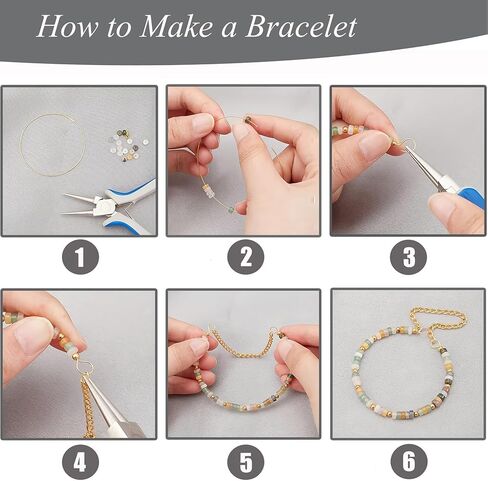 How to Make a Bracelet

1

2

3

4

5

6