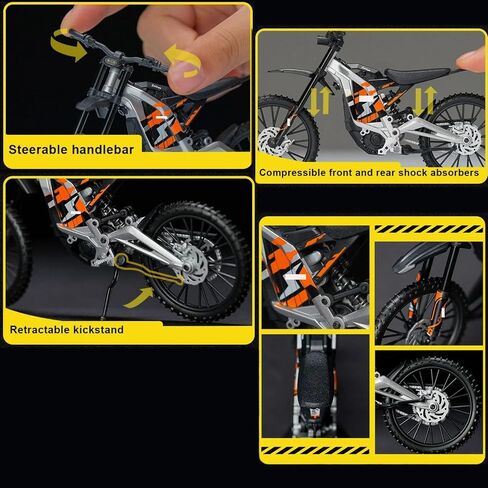 Steerable handlebar

Compressible front and rear shock absorbers

Retractable kickstand