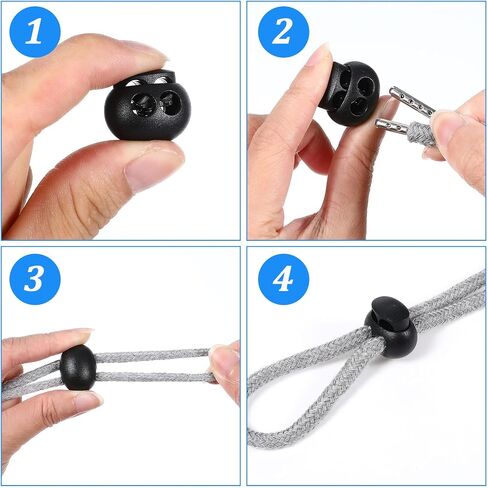 1

2

3

4