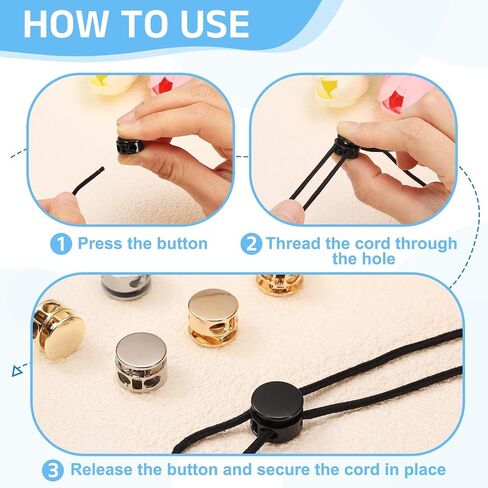 HOW TO USE

1 Press the button

2 Thread the cord through the hole

3 Release the button and secure the cord in place